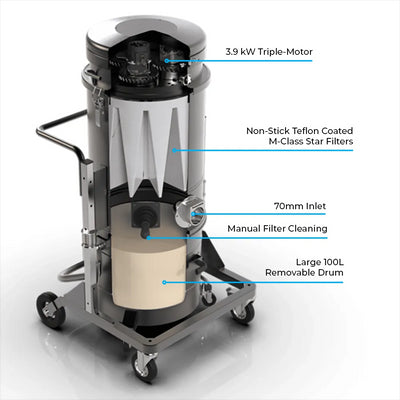 3.9 kW Triple-Motor

Non-Stick Teflon Coated
M-Class Star Filters

70mm Inlet

Manual Filter Cleaning

Large 100L
Removable Drum